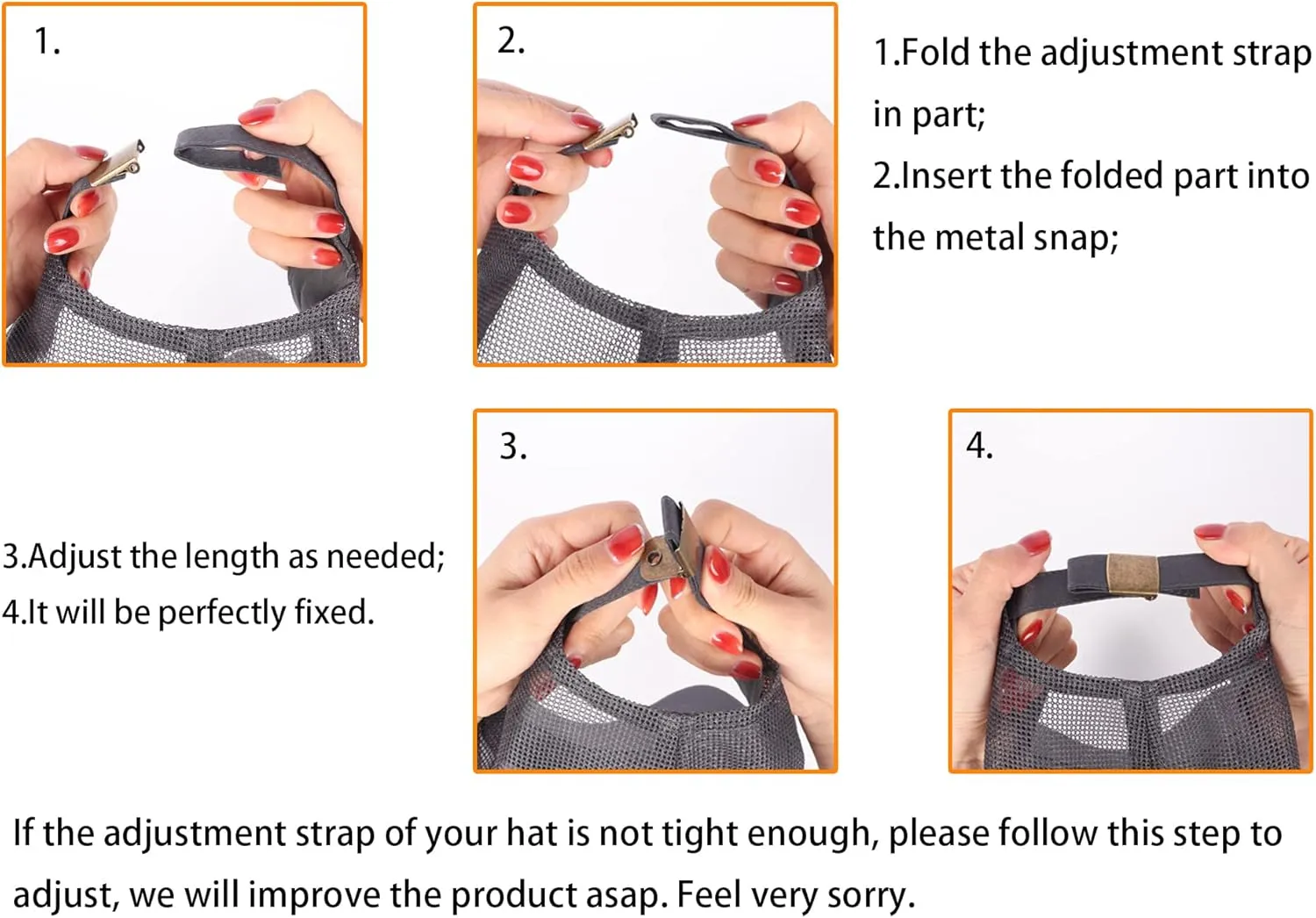 1.

2.

1.Fold the adjustment strap in part;
2.Insert the folded part into the metal snap;

3.Adjust the length as needed;
4.It will be perfectly fixed.

3.

4.

If the adjustment strap of your hat is not tight enough, please follow this step to adjust, we will improve the product asap. Feel very sorry.